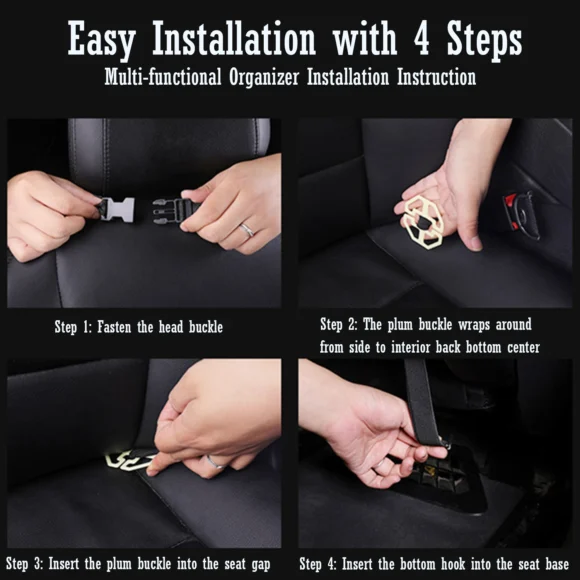 Easy Installation with 4 Steps
Multi-functional Organizer Installation Instruction

Step 1: Fasten the head buckle

Step 2: The plum buckle wraps around from side to interior back bottom center

Step 3: Insert the plum buckle into the seat gap

Step 4: Insert the bottom hook into the seat base